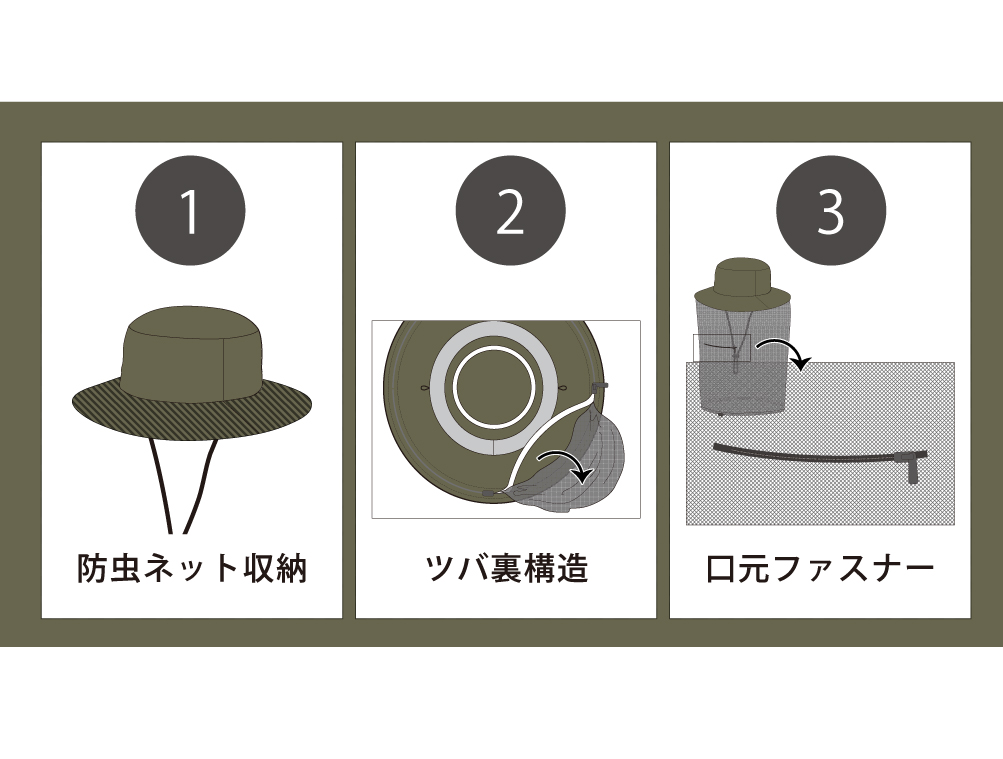 1

防虫ネット収納

2

ツバ裏構造

3

口元ファスナー